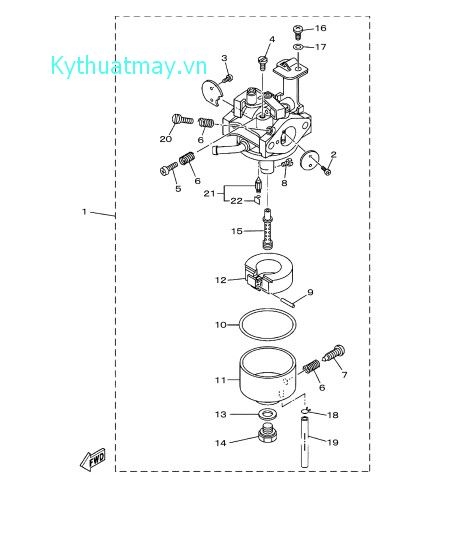 Kythuatmay.vn

16
17
4
3
20
6
2
5
6
8
21
22
1
15
12
9
10
7
11
6
13
18
14
19
FWD